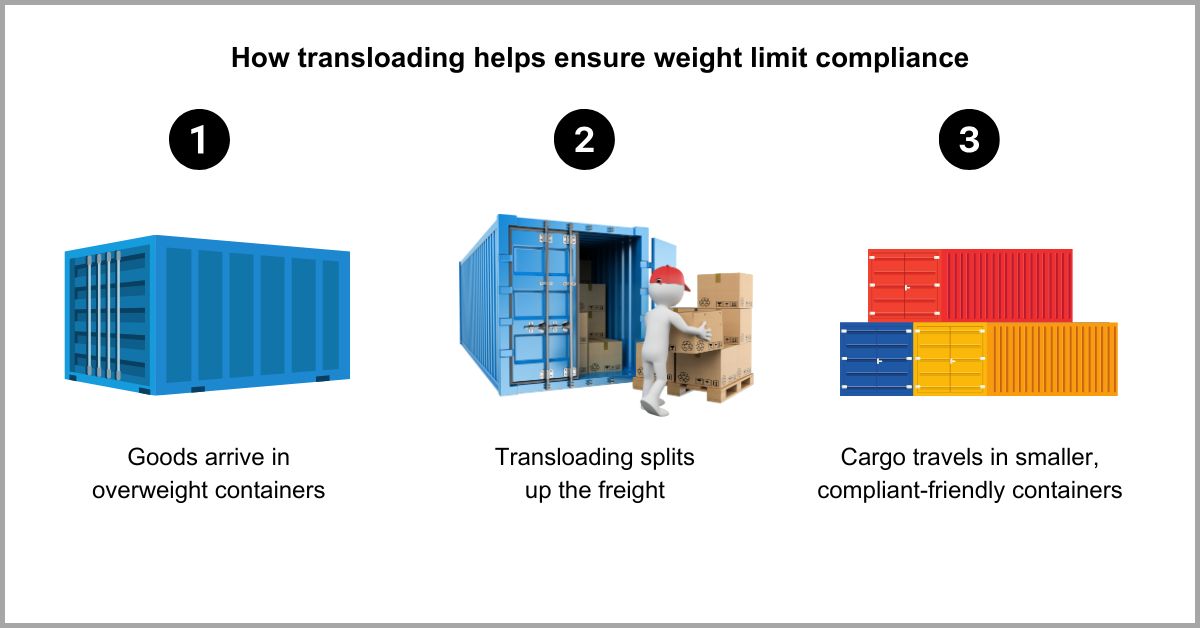 How transloading helps ensure weight limit compliance

1

Goods arrive in overweight containers

2

Transloading splits up the freight

3

Cargo travels in smaller, compliant-friendly containers